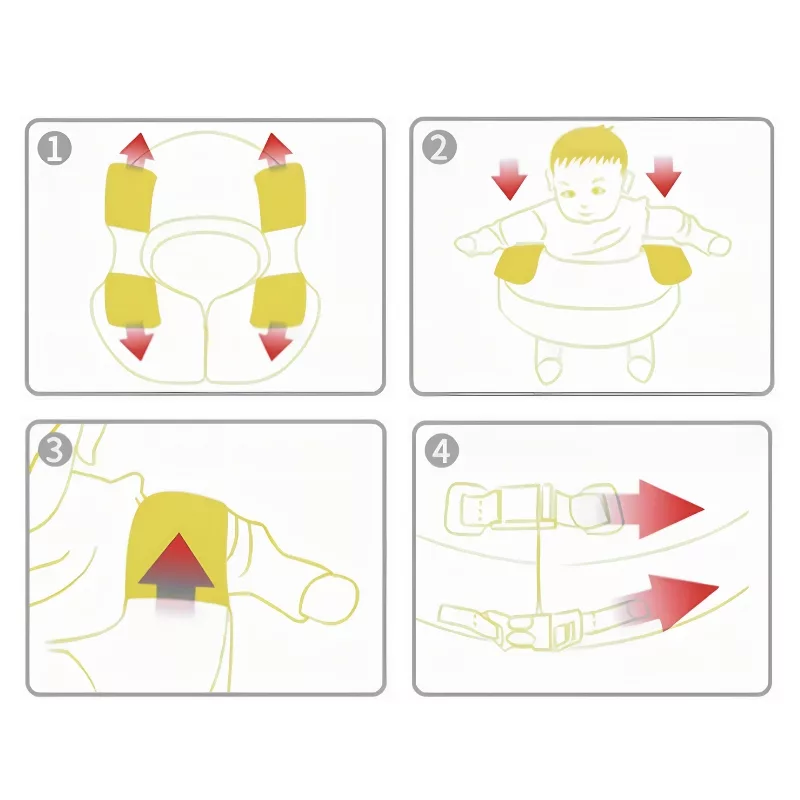 1

2

3

4